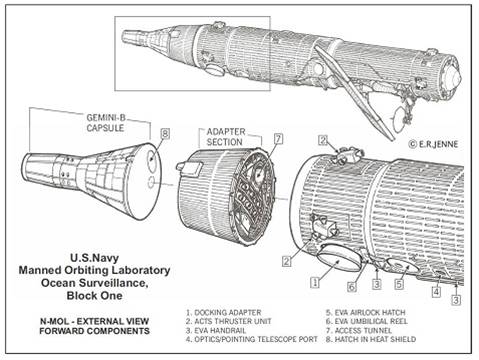 GEMINI-B CAPSULE

8

ADAPTER SECTION

7

2

© E.R.JENNE

2

1

6

3

5

4

3

U.S.Navy
Manned Orbiting Laboratory
Ocean Surveillance,
Block One

N-MOL - EXTERNAL VIEW
FORWARD COMPONENTS

1. DOCKING ADAPTER
2. ACTS THRUSTER UNIT
3. EVA HANDRAIL
4. OPTICS/POINTING TELESCOPE PORT

5. EVA AIRLOCK HATCH
6. EVA UMBILICAL REEL
7. ACCESS TUNNEL
8. HATCH IN HEAT SHIELD