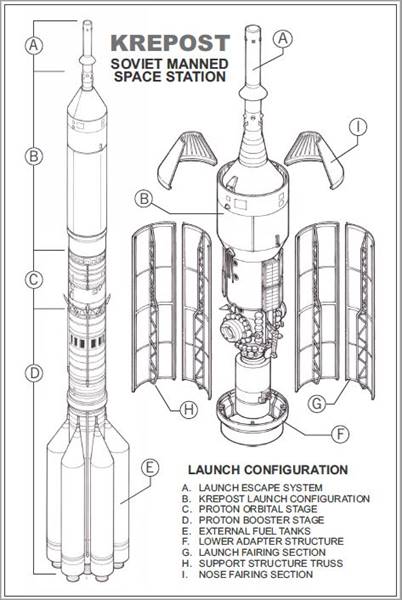 KREPOST
SOVIET MANNED SPACE STATION

A
B
C
D
E

A
I
B
H
G
F

LAUNCH CONFIGURATION

A. LAUNCH ESCAPE SYSTEM
B. KREPOST LAUNCH CONFIGURATION
C. PROTON ORBITAL STAGE
D. PROTON BOOSTER STAGE
E. EXTERNAL FUEL TANKS
F. LOWER ADAPTER STRUCTURE
G. LAUNCH FAIRING SECTION
H. SUPPORT STRUCTURE TRUSS
I. NOSE FAIRING SECTION