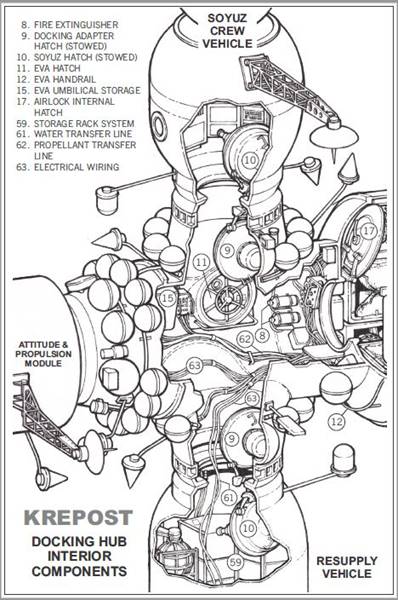 8. FIRE EXTINGUISHER
9. DOCKING ADAPTER HATCH (STOWED)
10. SOYUZ HATCH (STOWED)
11. EVA HATCH
12. EVA HANDRAIL
15. EVA UMBILICAL STORAGE
17. AIRLOCK INTERNAL HATCH
59. STORAGE RACK SYSTEM
61. WATER TRANSFER LINE
62. PROPELLANT TRANSFER LINE
63. ELECTRICAL WIRING

SOYUZ CREW VEHICLE

10

17

9

11

15

62

8

ATTITUDE & PROPULSION MODULE

63

63

12

9

61

10

59

KREPOST

DOCKING HUB INTERIOR COMPONENTS

RESUPPLY VEHICLE